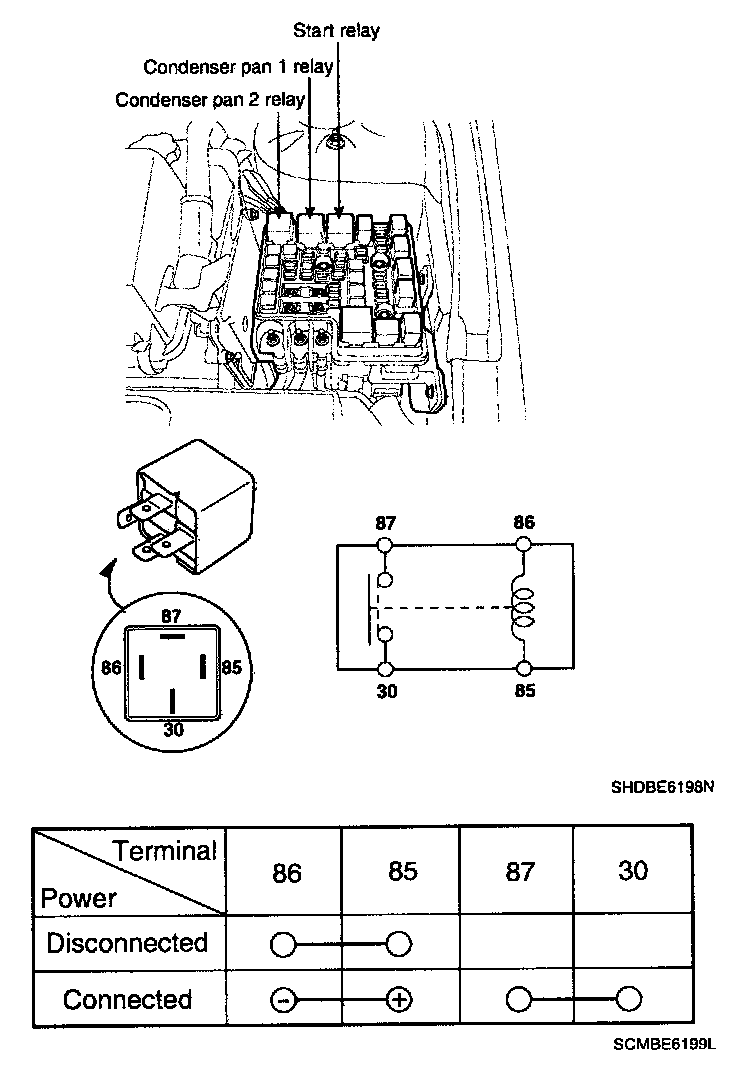 Start relay

Condenser pan 1 relay

Condenser pan 2 relay

87

86

85

30

87

86

30

85

SHDBE6198N

| Terminal / Power | 86 | 85 | 87 | 30 |
|---|---|---|---|---|
| Disconnected | ○ | ○ | | |
| Connected | ⊖ | ⊕ | ○ | ○ |

SCMBE6199L