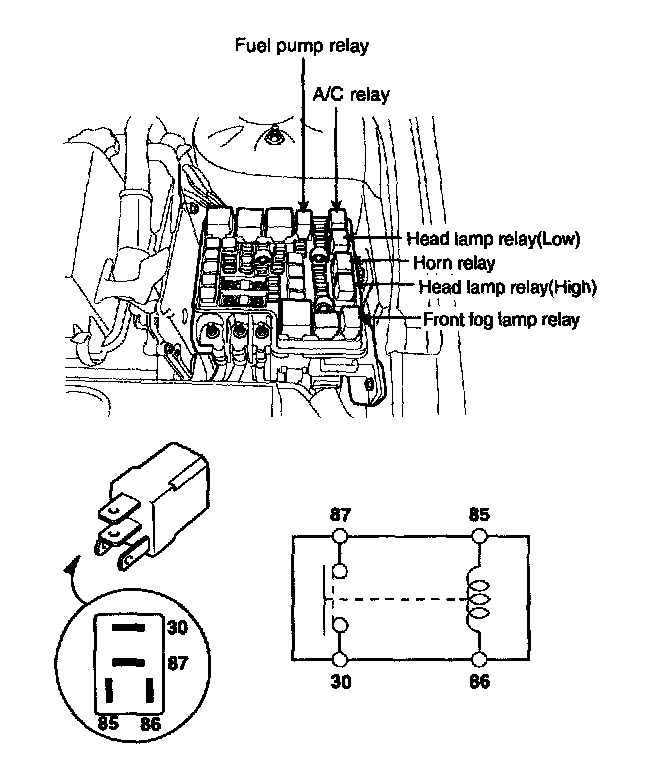 Fuel pump relay
A/C relay
Head lamp relay(Low)
Horn relay
Head lamp relay(High)
Front fog lamp relay

30
87
85 86

87
85
30
86