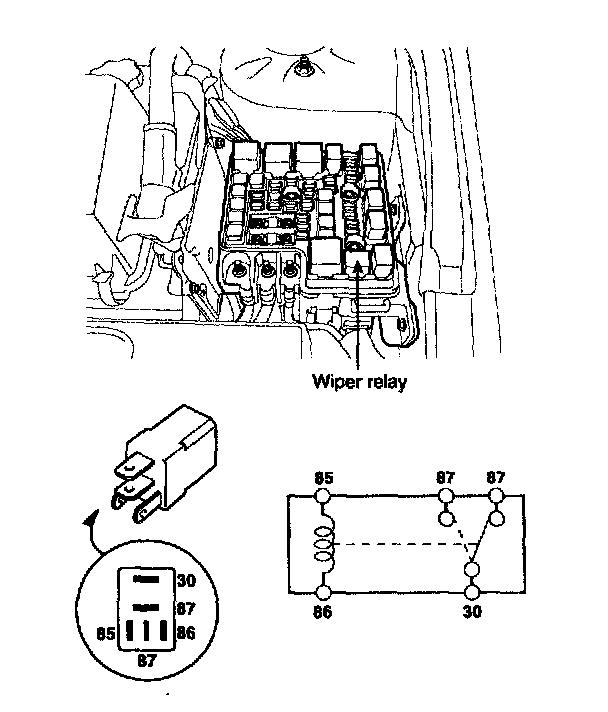 Wiper relay

30
87
85
86
87

85
87
87
86
30