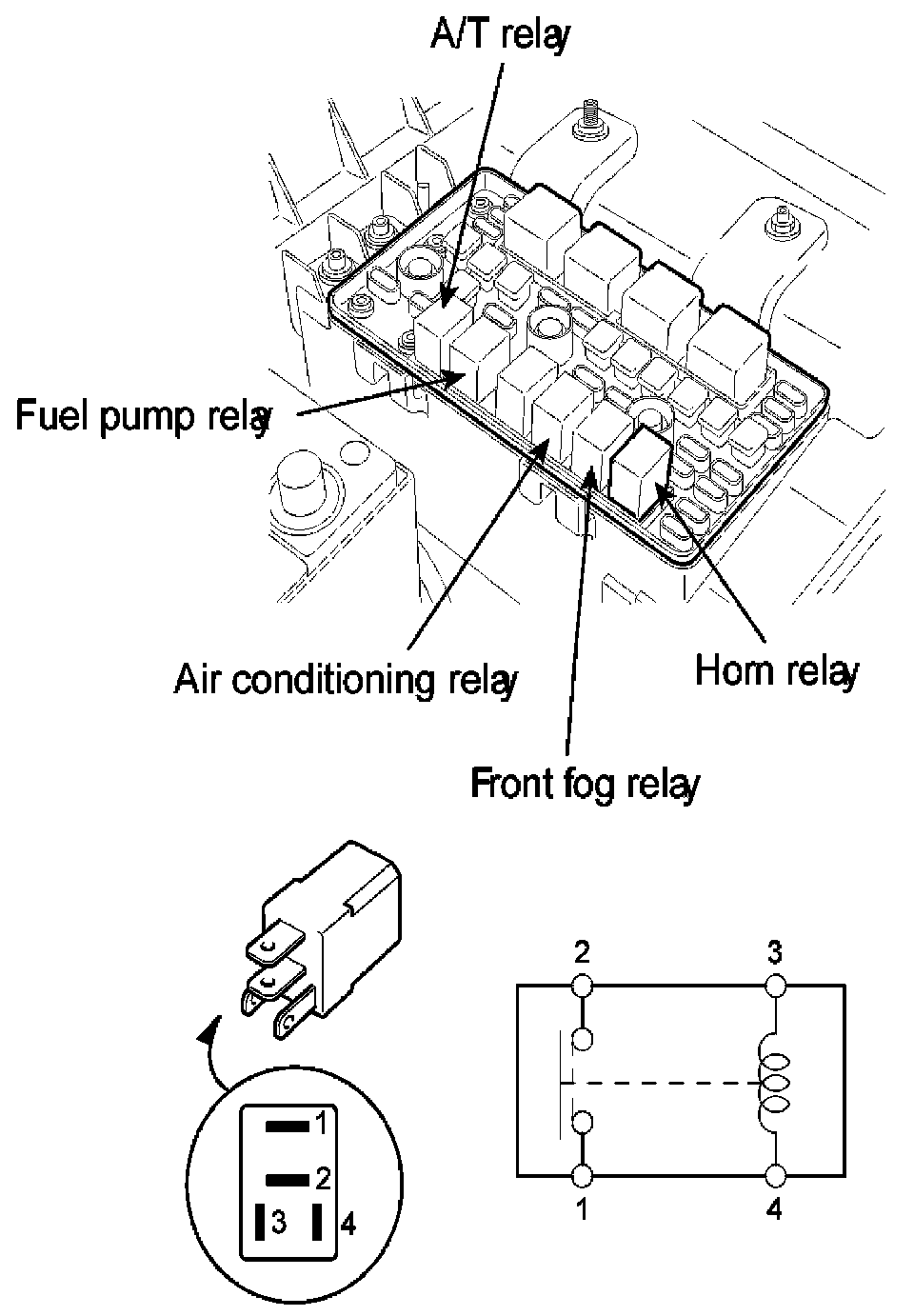 A/T relay

Fuel pump relay

Air conditioning relay

Horn relay

Front fog relay

1
2
3
4

2
3
1
4