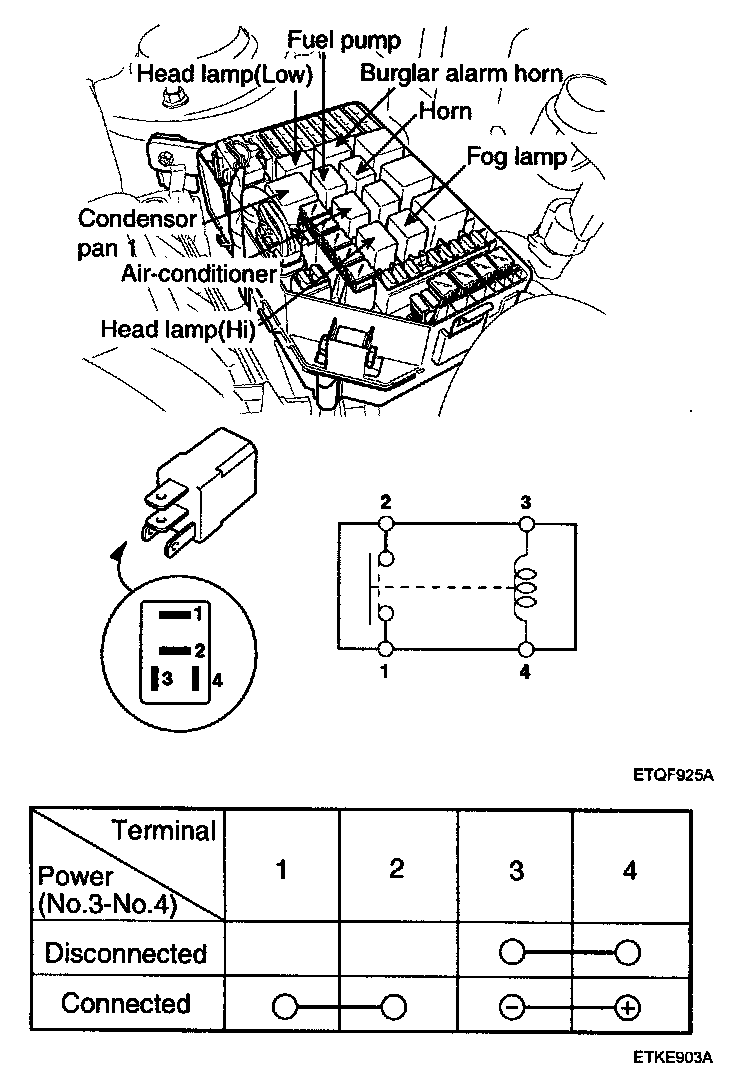 Fuel pump
Head lamp(Low)
Burglar alarm horn
Horn
Fog lamp
Condensor pan 1
Air-conditioner
Head lamp(Hi)

1
2
3
4

2
3
1
4

ETQF925A

| Terminal / Power (No.3-No.4) | 1 | 2 | 3 | 4 |
|---|---|---|---|---|
| Disconnected | | | ○ | ○ |
| Connected | ○ | ○ | ⊖ | ⊕ |

ETKE903A