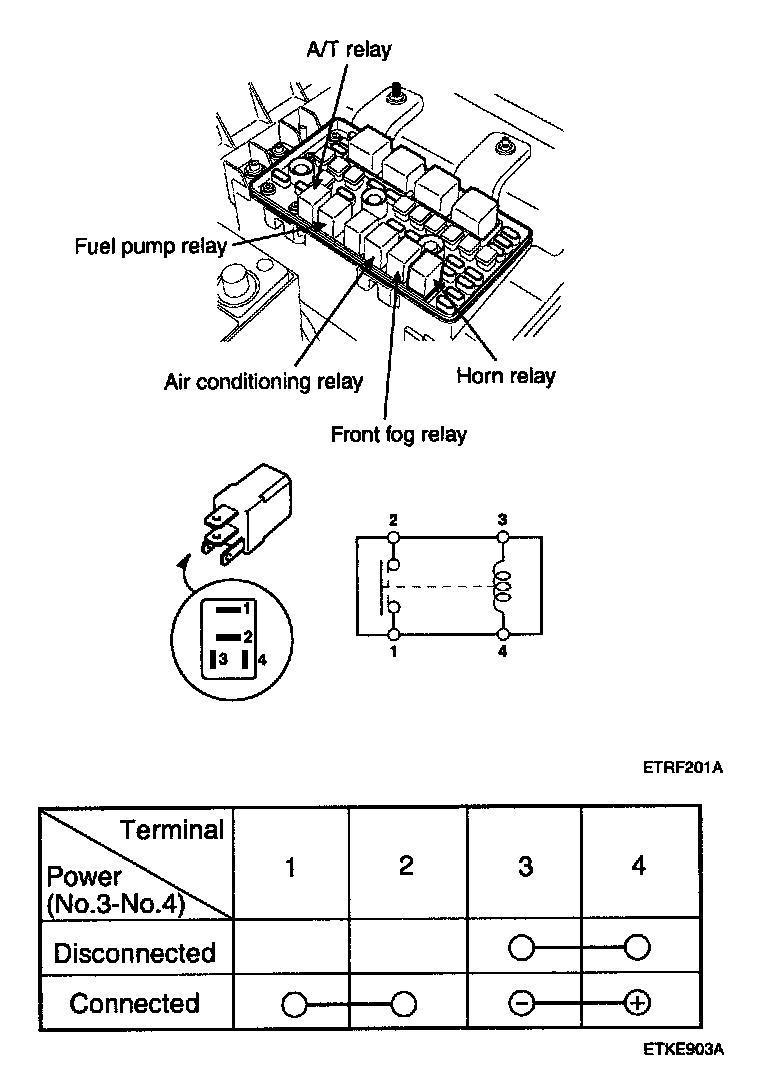 A/T relay

Fuel pump relay

Air conditioning relay

Horn relay

Front fog relay

1
2
3
4

2
3
1
4

ETRF201A

| Terminal / Power (No.3-No.4) | 1 | 2 | 3 | 4 |
|---|---|---|---|---|
| Disconnected | | | ○ | ○ |
| Connected | ○ | ○ | ⊖ | ⊕ |

ETKE903A