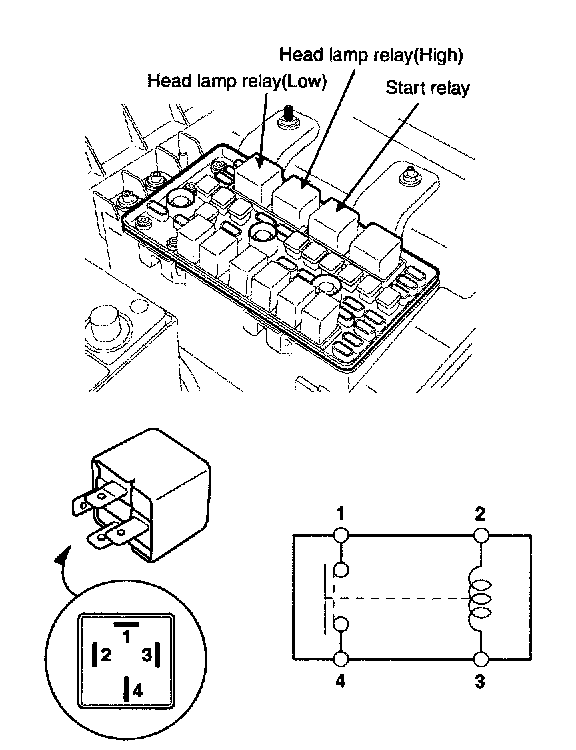 Head lamp relay(High)
Head lamp relay(Low)
Start relay

1
2
3
4

1
2
4
3