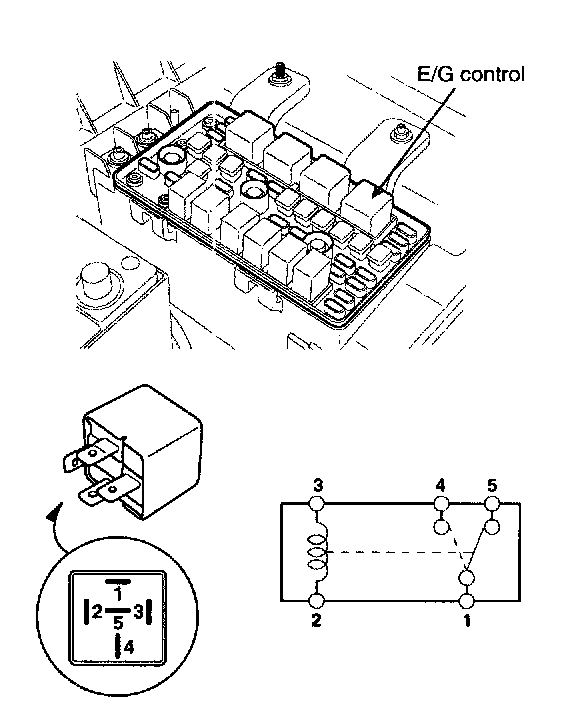 E/G control

1
2 5 3
4

3 4 5

2 1