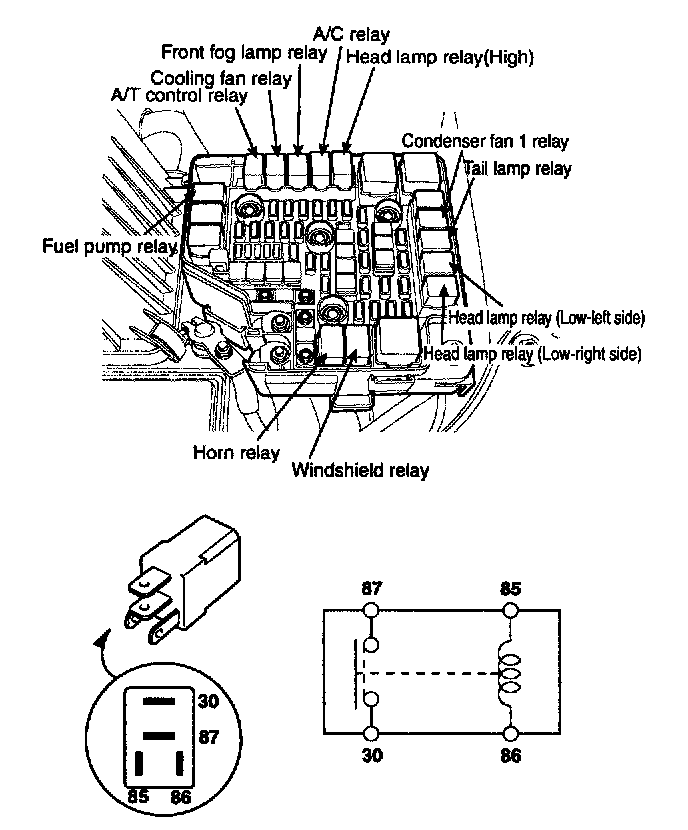 A/C relay
Front fog lamp relay
Head lamp relay(High)
Cooling fan relay
A/T control relay
Condenser fan 1 relay
Tail lamp relay
Fuel pump relay
Head lamp relay (Low-left side)
Head lamp relay (Low-right side)
Horn relay
Windshield relay

30
87
85
86

87
85
30
86