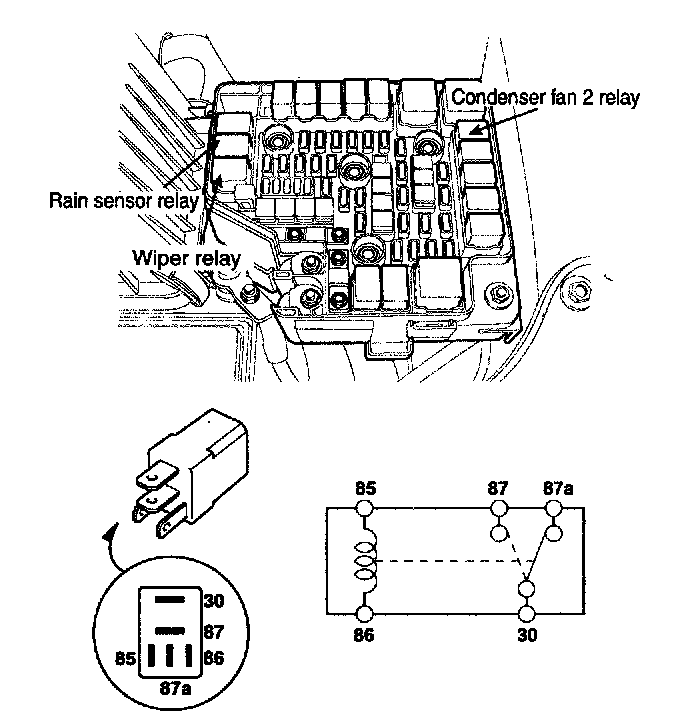 Condenser fan 2 relay

Rain sensor relay

Wiper relay

30
87
85
86
87a

85
87
87a
86
30