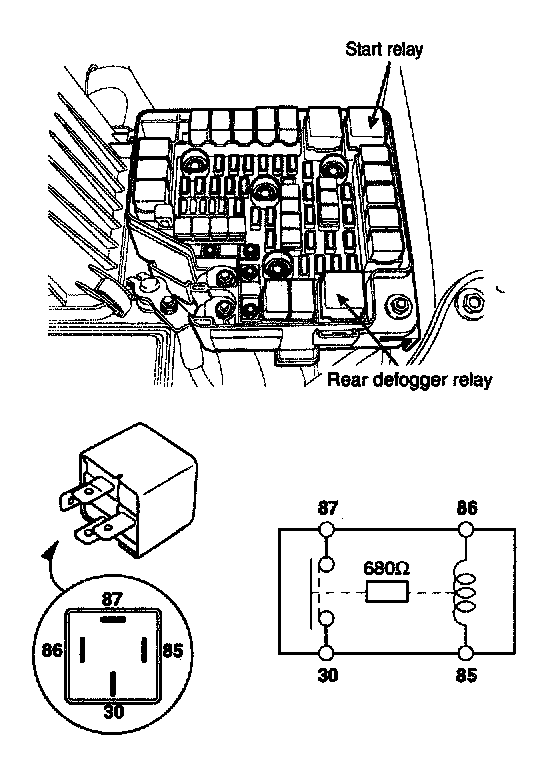 Start relay

Rear defogger relay

87
86
85
30

87
86
680Ω
30
85