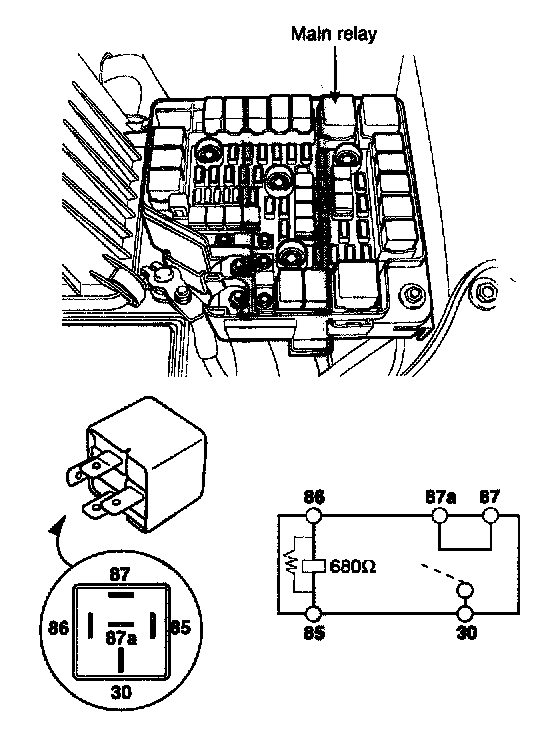 Main relay

87
86
87a
85
30

86
87a
87
680Ω
85
30