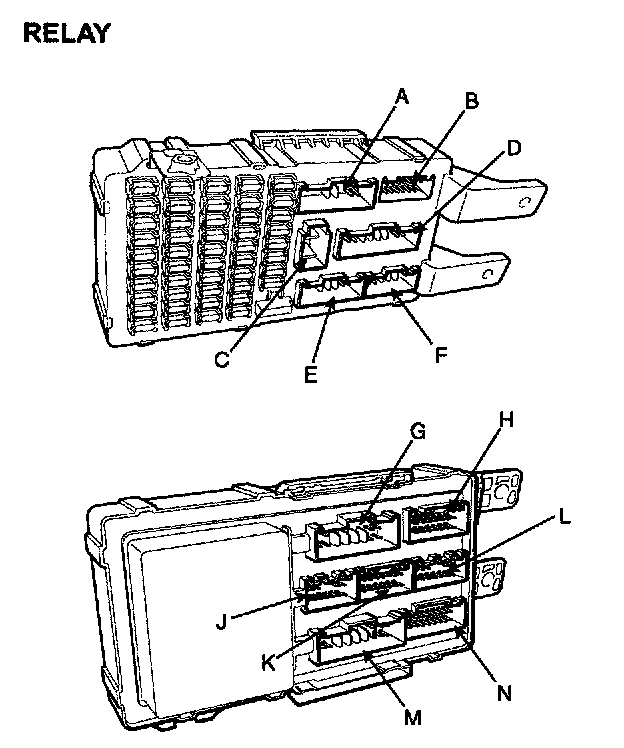 RELAY

A
B
D
C
E
F

G
H
L
J
K
M
N