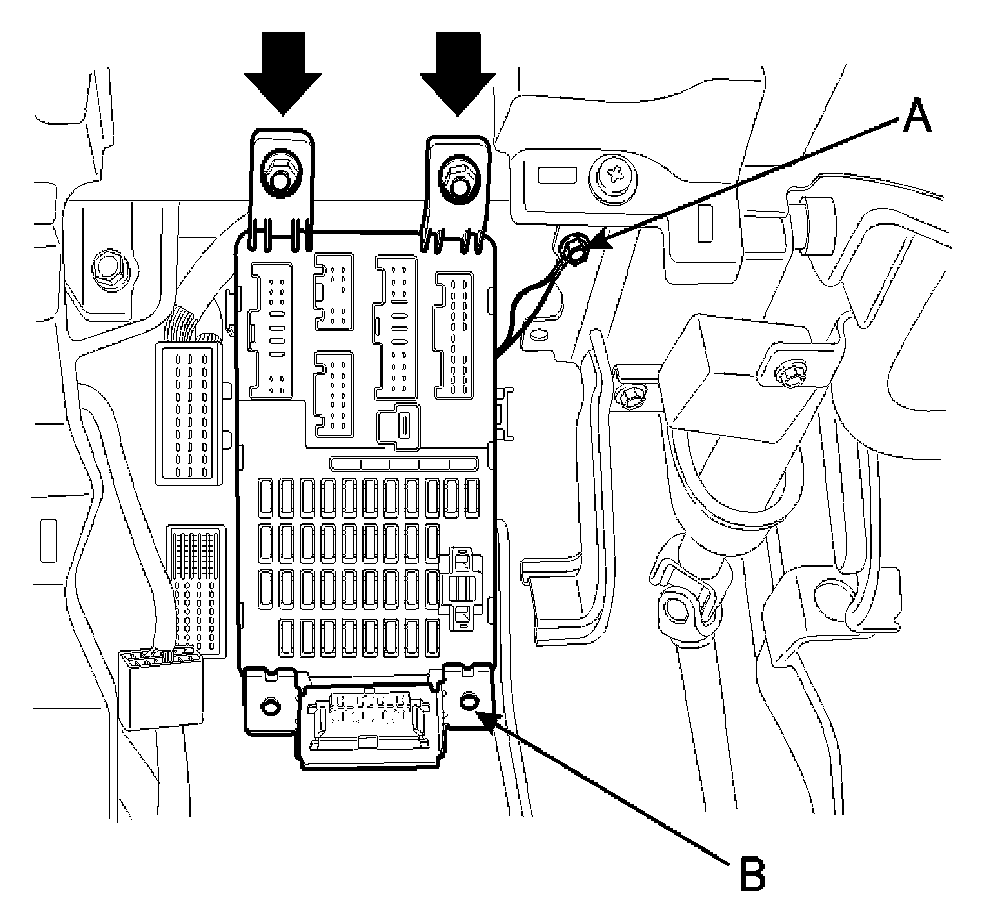 A

B