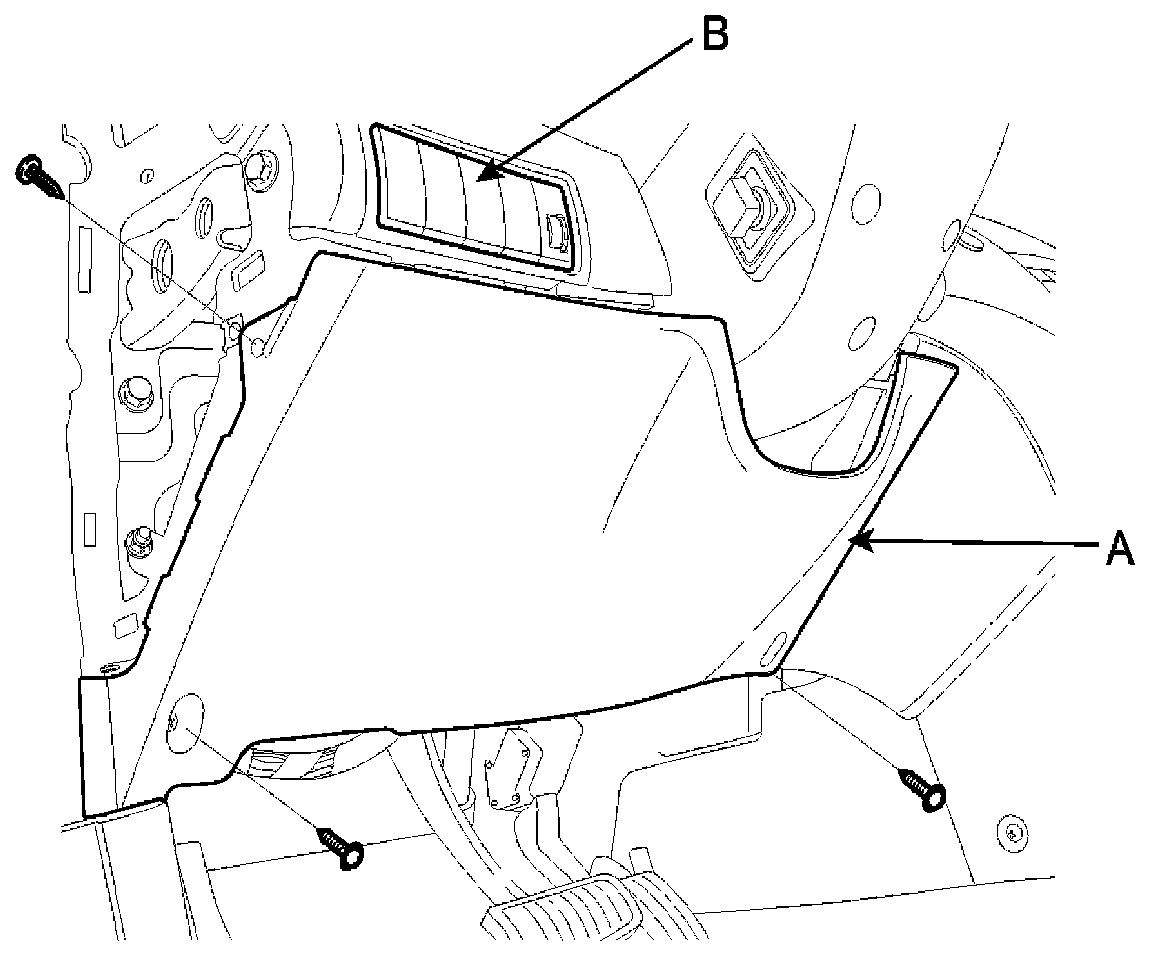 B

A