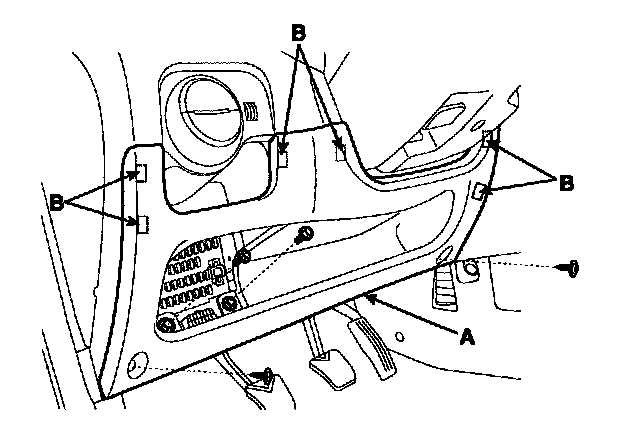 B
B
B
A