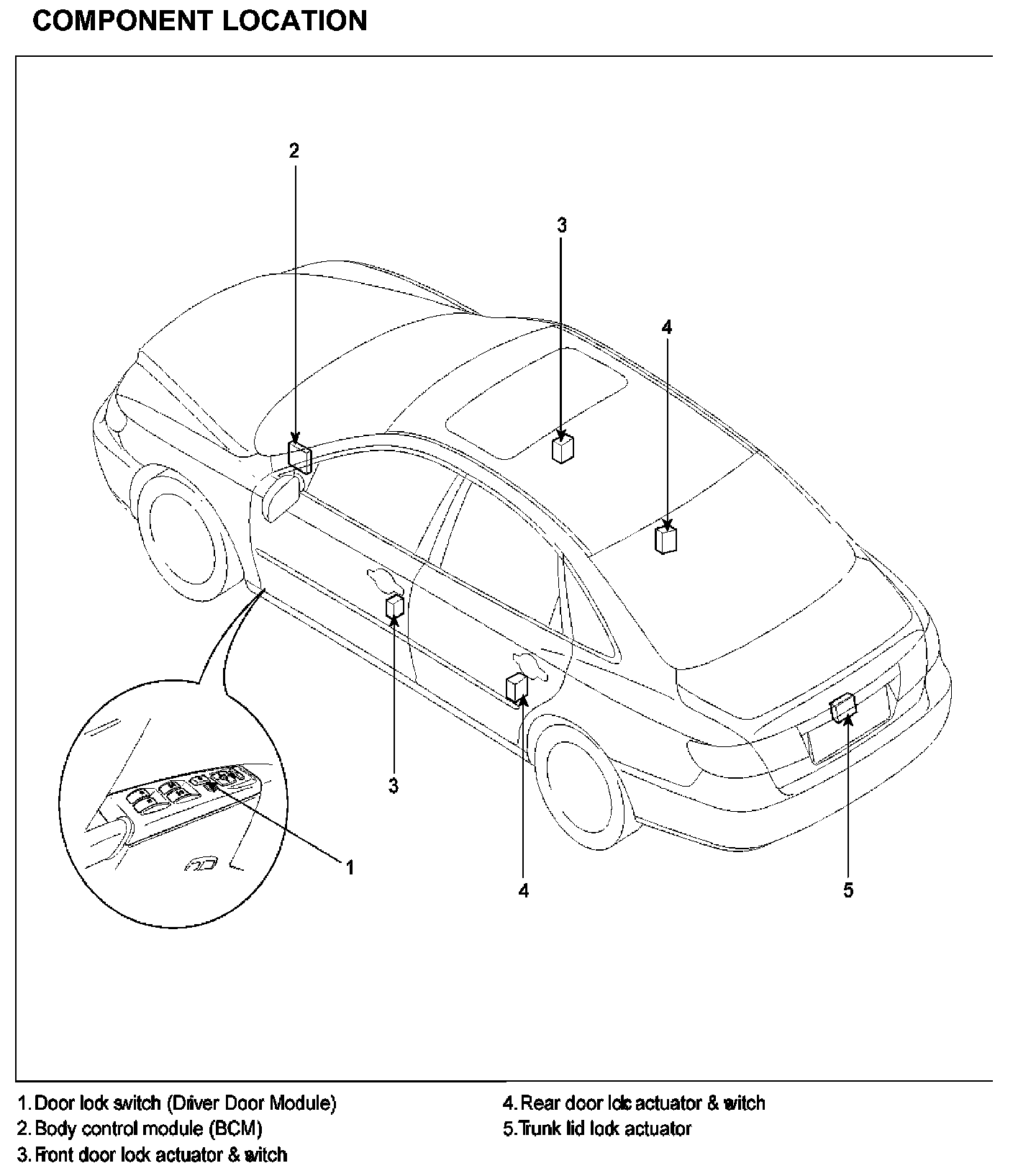 COMPONENT LOCATION

2

3

4

3

1

4

5

1. Door lock switch (Driver Door Module)
2. Body control module (BCM)
3. Front door lock actuator & switch

4. Rear door lock actuator & switch
5. Trunk lid lock actuator