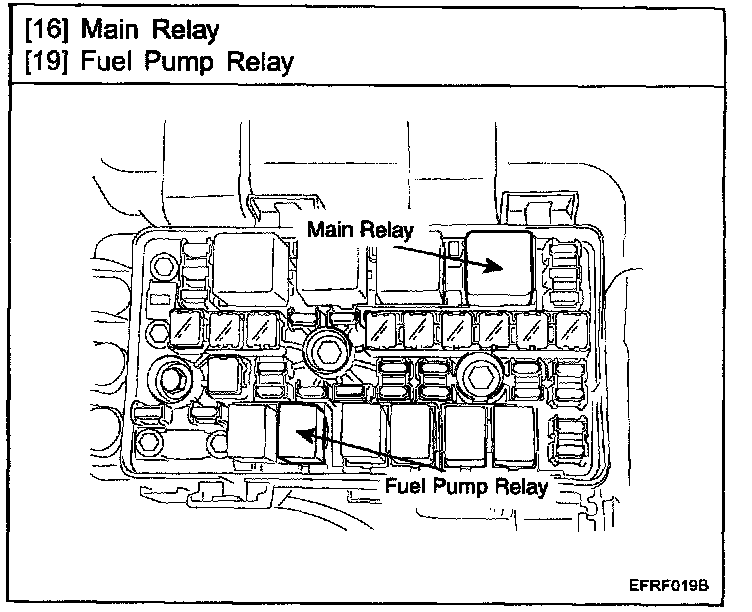 [16] Main Relay
[19] Fuel Pump Relay

Main Relay

Fuel Pump Relay

EFRF019B