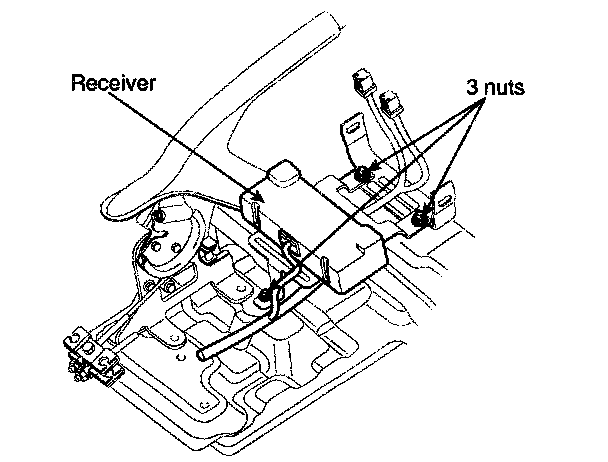 Receiver

3 nuts