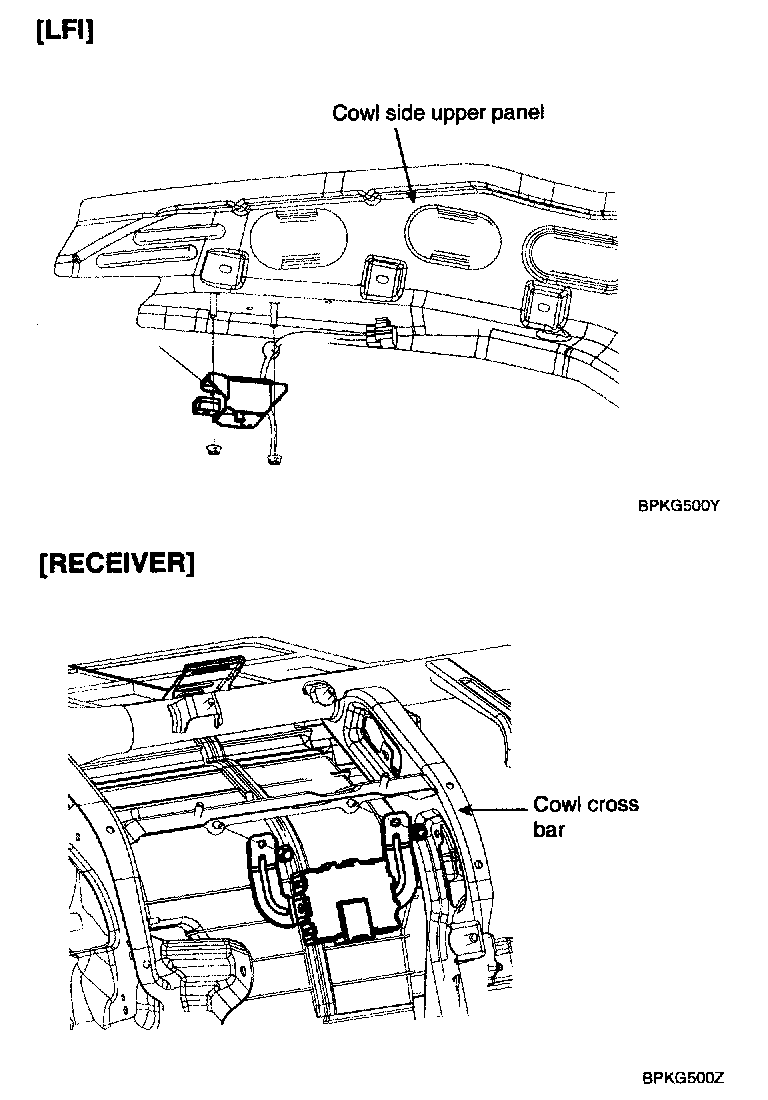 [LFI]

Cowl side upper panel

BPKG500Y

[RECEIVER]

Cowl cross bar

BPKG500Z