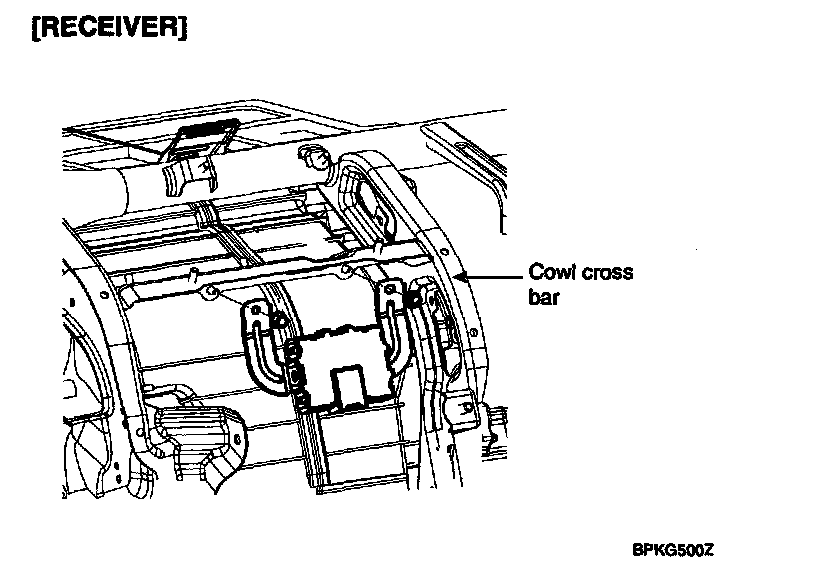 [RECEIVER]

Cowl cross bar

BPKG500Z