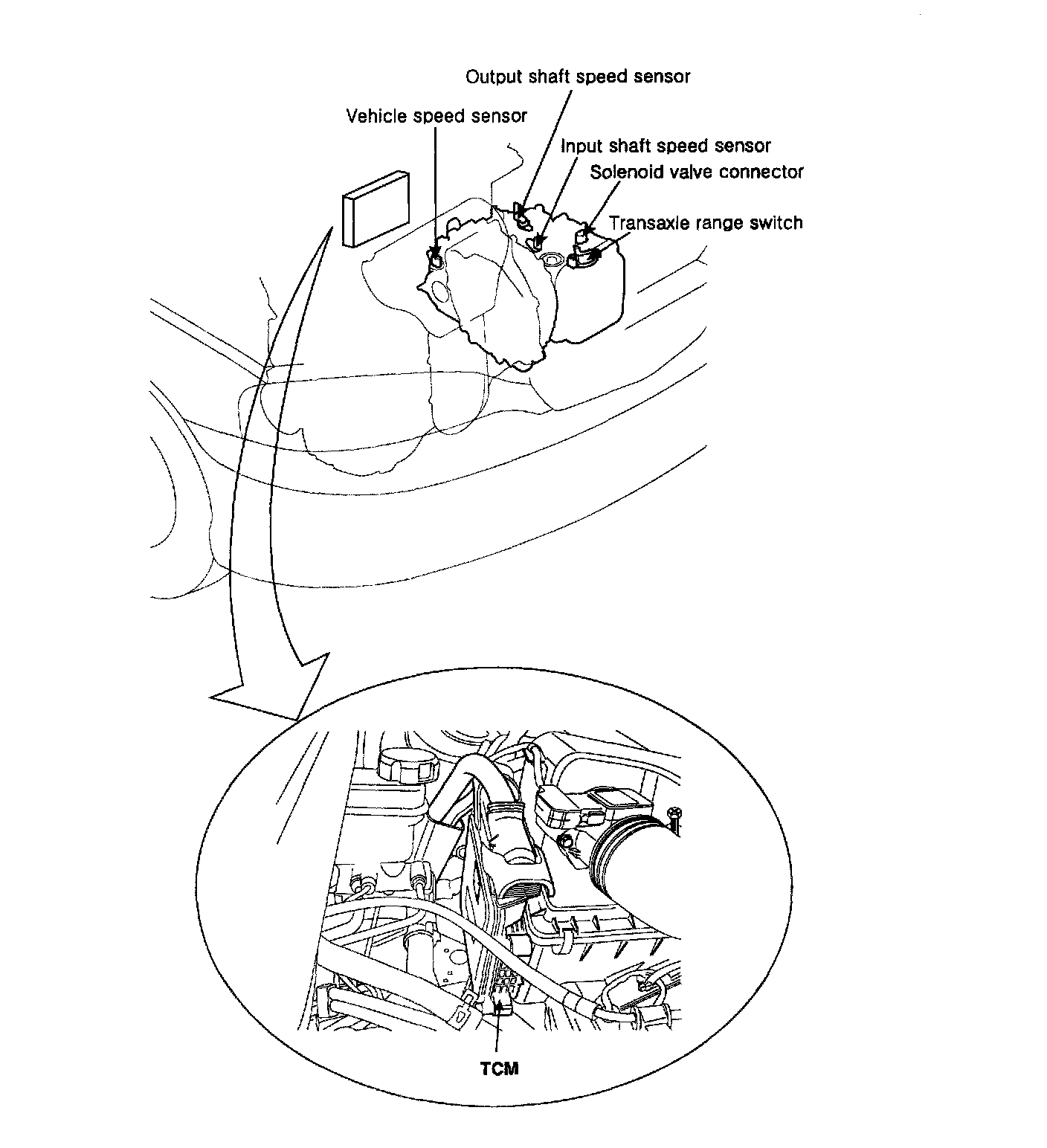 Output shaft speed sensor
Vehicle speed sensor
Input shaft speed sensor
Solenoid valve connector
Transaxle range switch
TCM