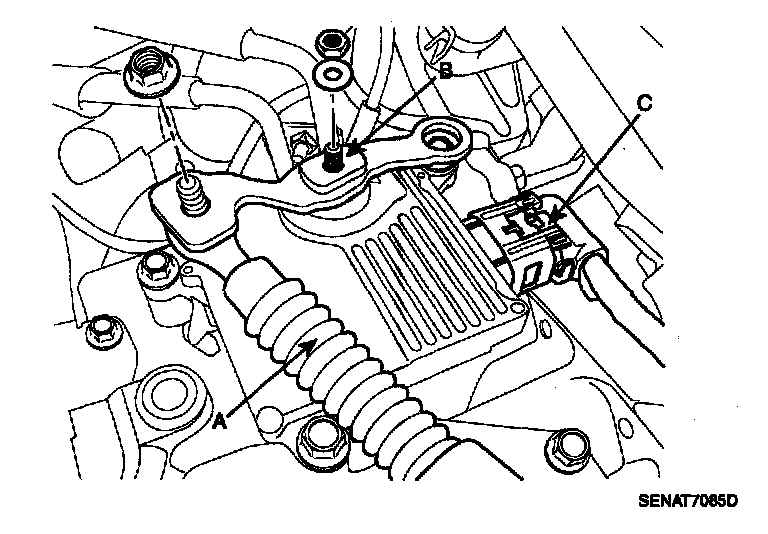 B
C
A
SENAT7065D