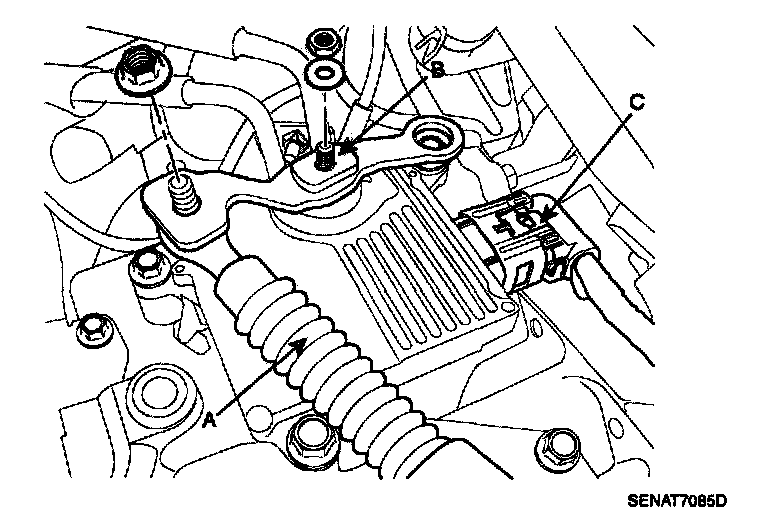 B
C
A
SENAT7085D