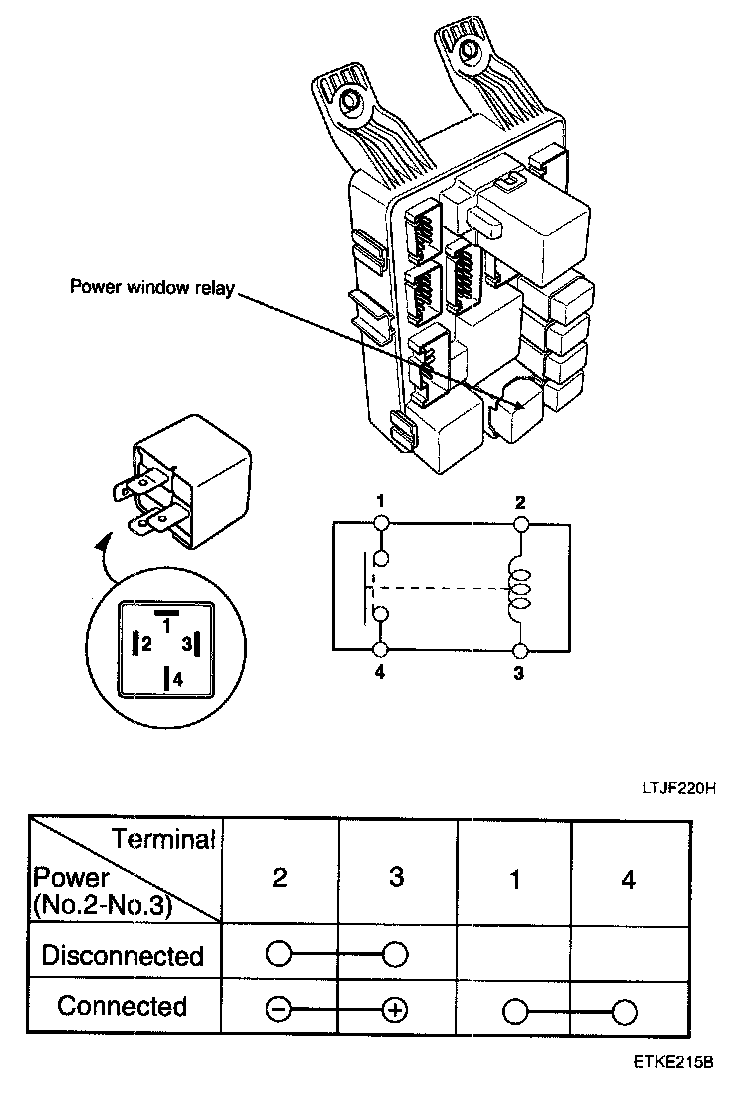 Power window relay

1
2
3
4

1
2
4
3

LTJF220H

| Terminal / Power (No.2-No.3) | 2 | 3 | 1 | 4 |
|---|---|---|---|---|
| Disconnected | ○ | ○ | | |
| Connected | ⊖ | ⊕ | ○ | ○ |

ETKE215B