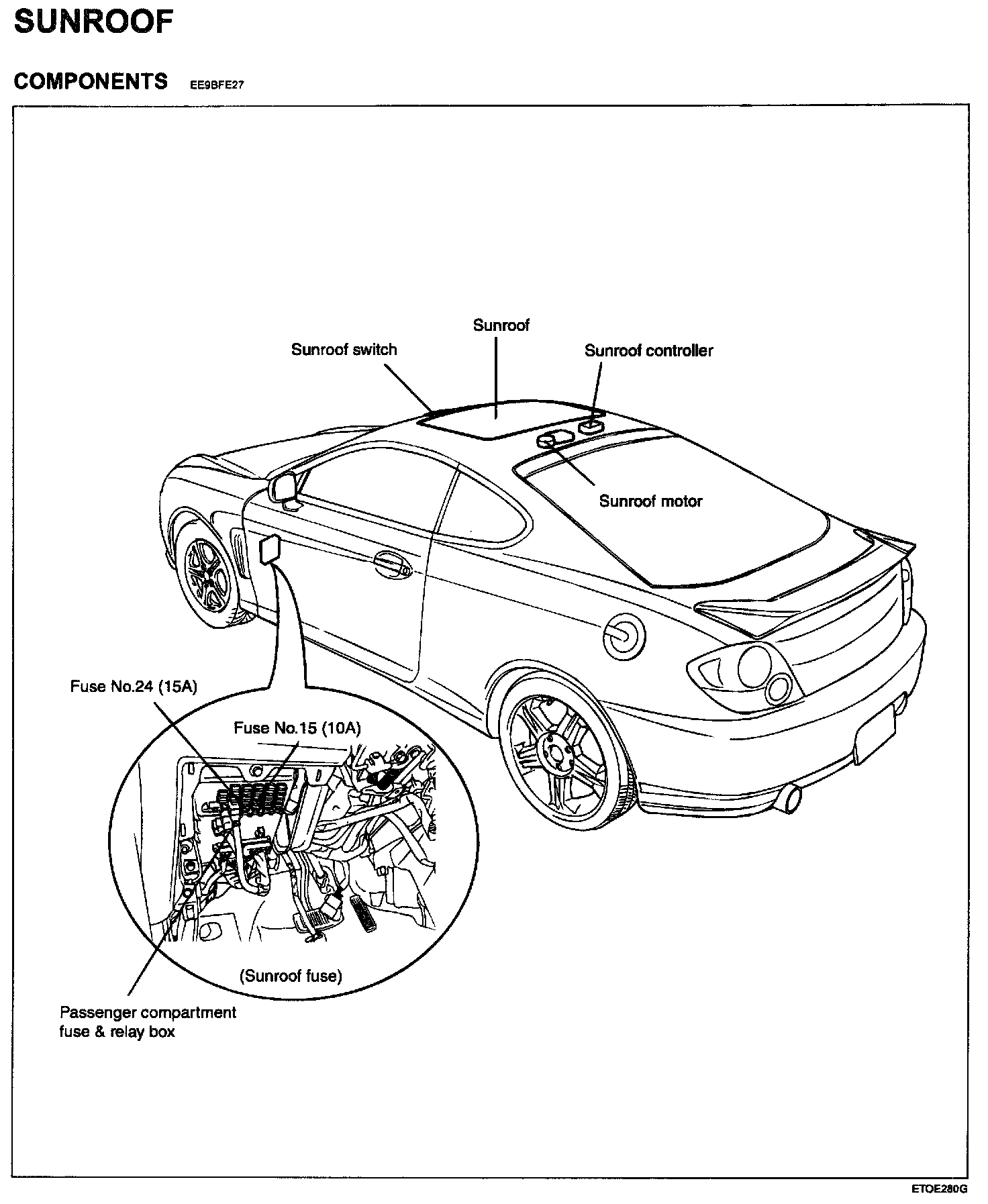 SUNROOF

COMPONENTS EE9BFE27

Sunroof

Sunroof switch

Sunroof controller

Sunroof motor

Fuse No.24 (15A)

Fuse No.15 (10A)

(Sunroof fuse)

Passenger compartment fuse & relay box

ETOE280G