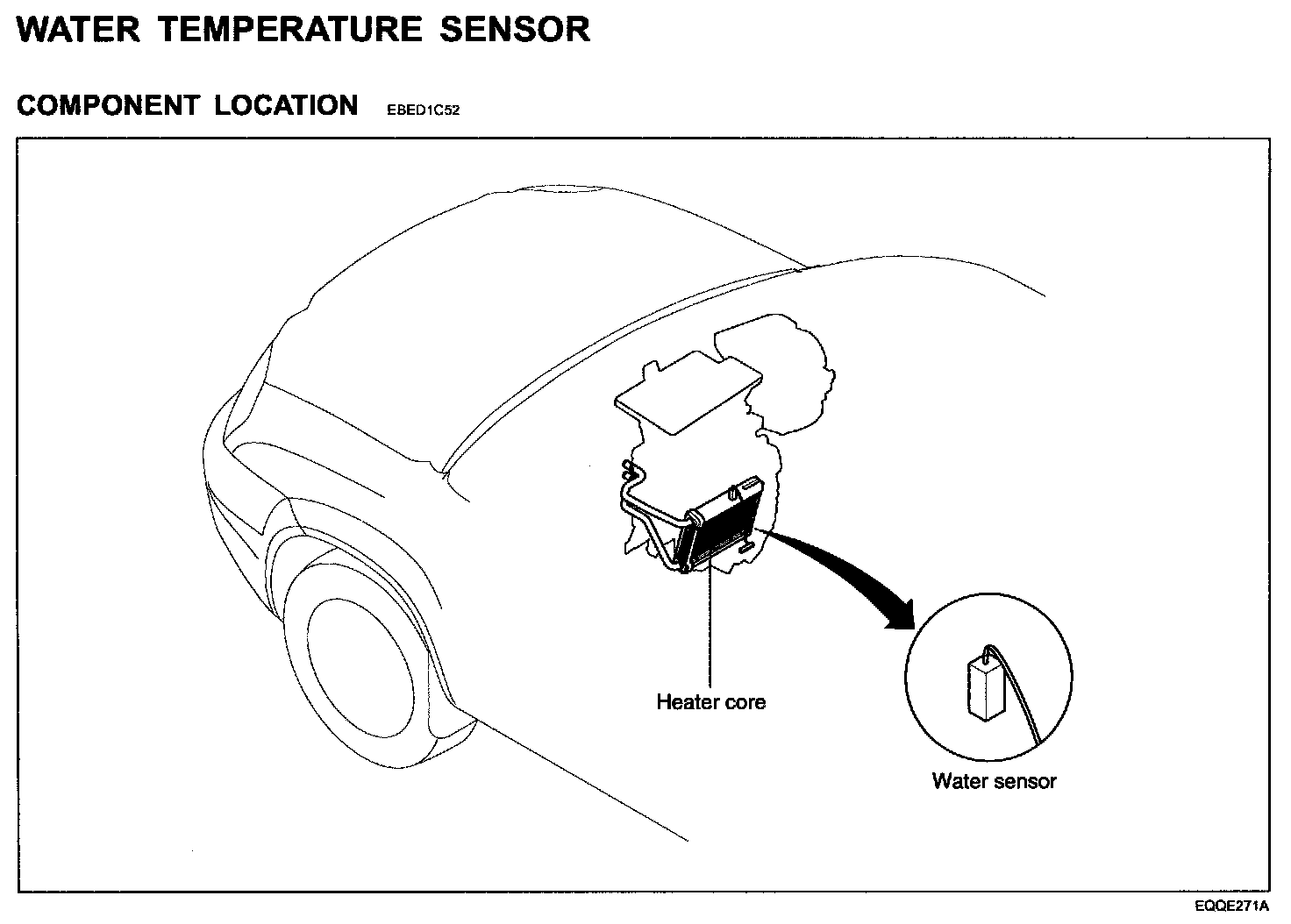 WATER TEMPERATURE SENSOR

COMPONENT LOCATION EBED1C52

Heater core

Water sensor

EQQE271A