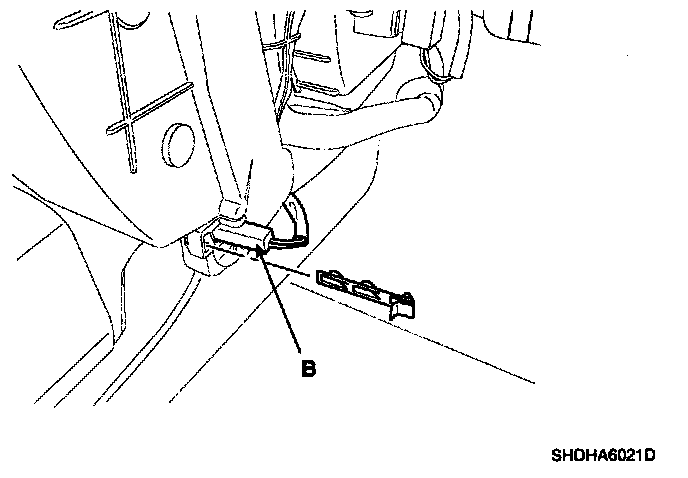 B

SHDHA6021D