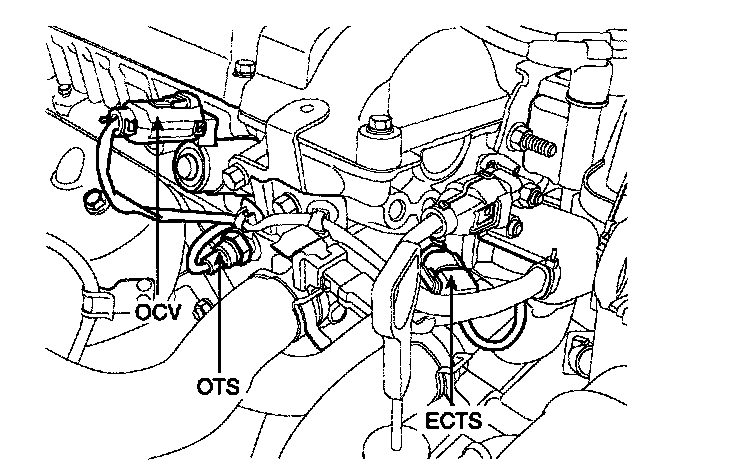 OCV

OTS

ECTS