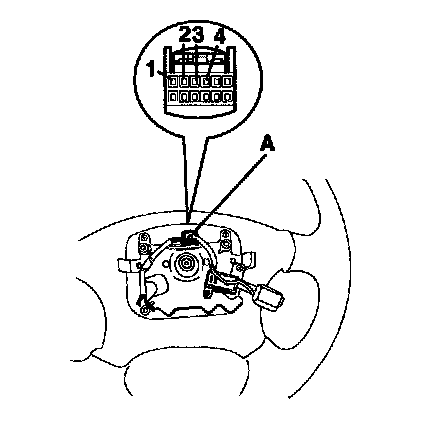 2 3 4
1
A