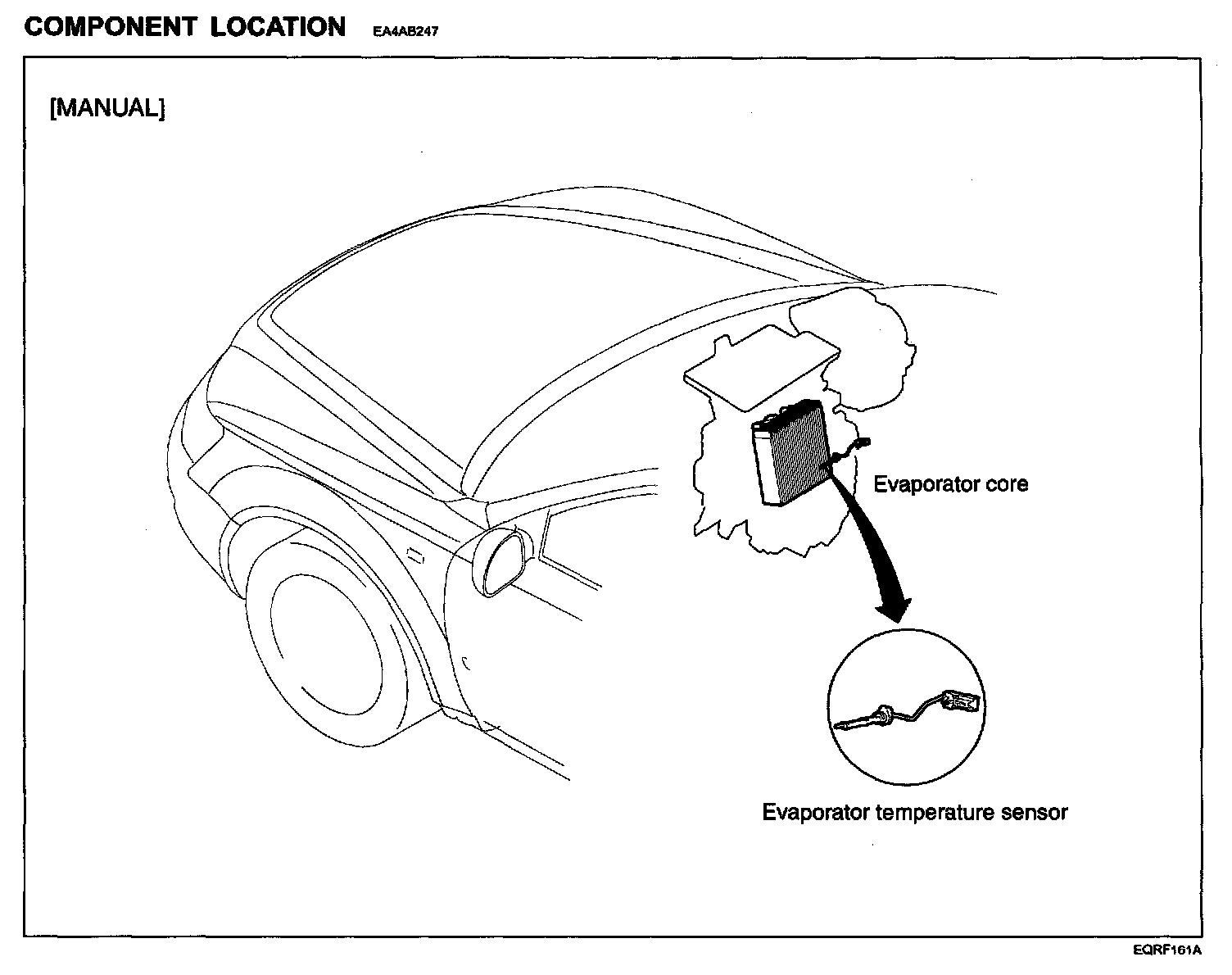 COMPONENT LOCATION EA4AB247

[MANUAL]

Evaporator core

Evaporator temperature sensor

EQRF161A