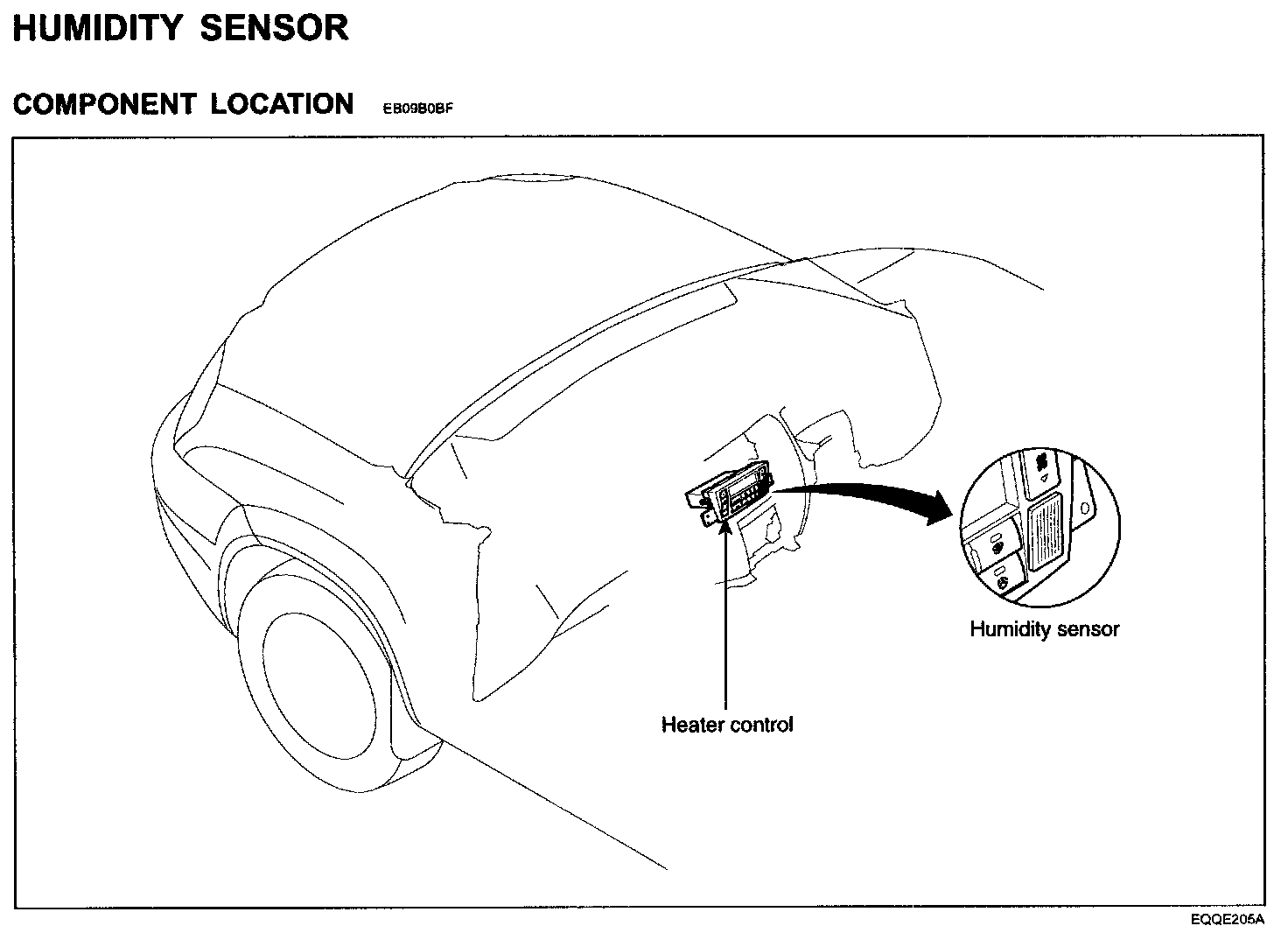 HUMIDITY SENSOR

COMPONENT LOCATION EB09B0BF

Humidity sensor

Heater control

EQQE205A