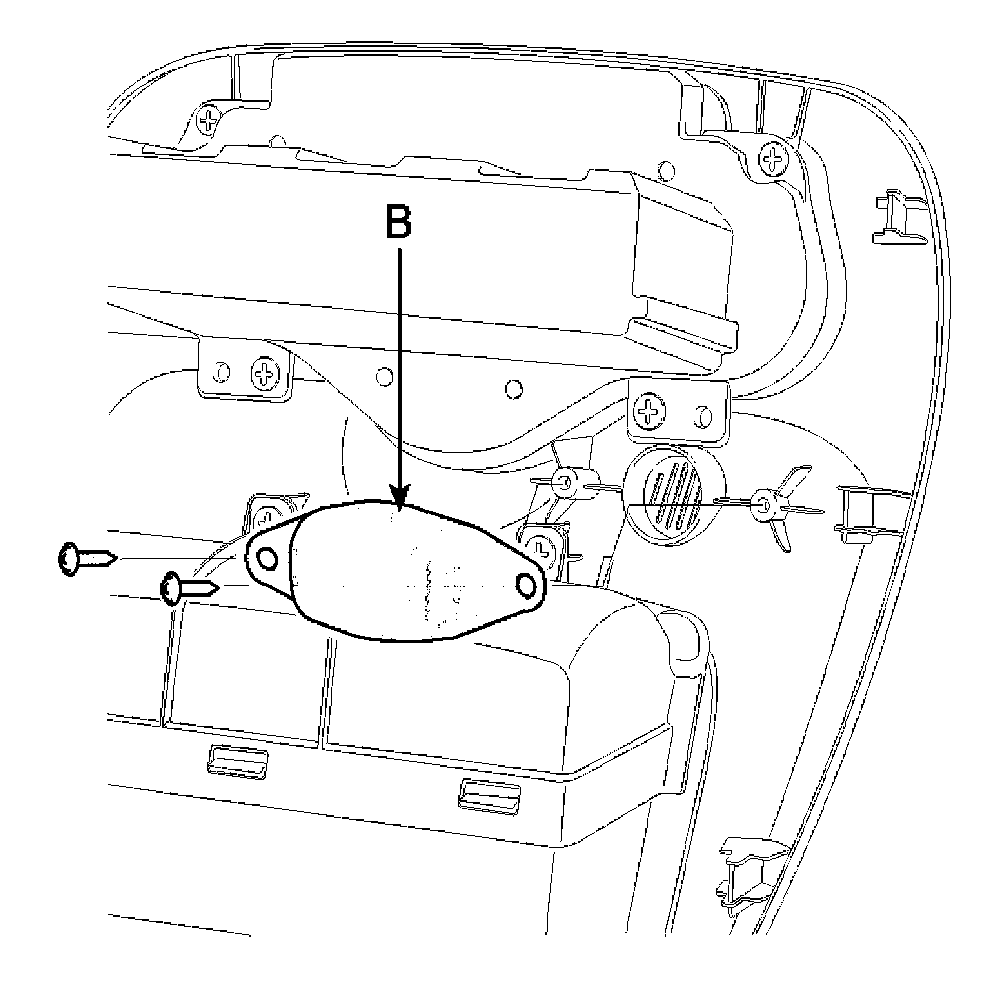 B