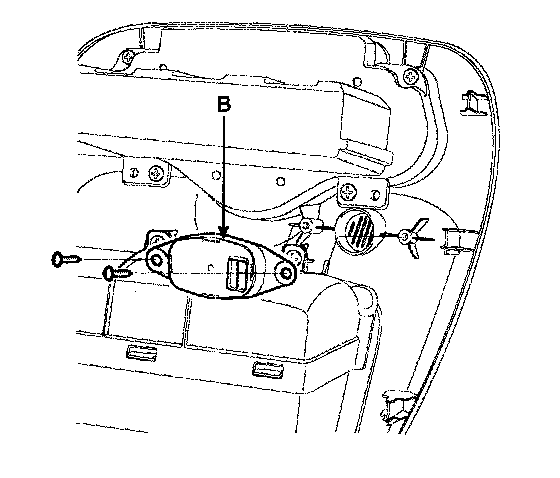 B