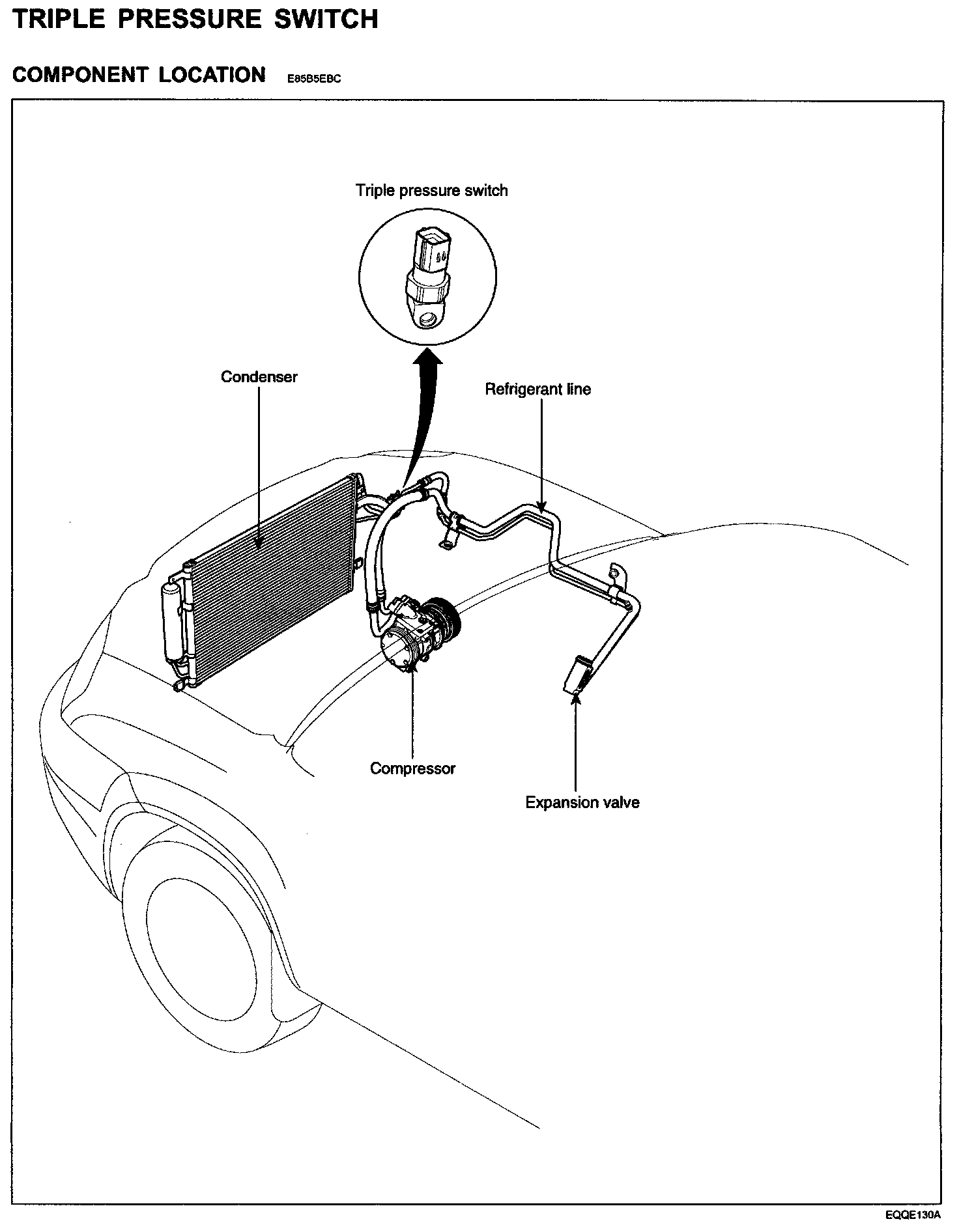 TRIPLE PRESSURE SWITCH

COMPONENT LOCATION E85B5EBC

Triple pressure switch

Condenser

Refrigerant line

Compressor

Expansion valve

EQQE130A