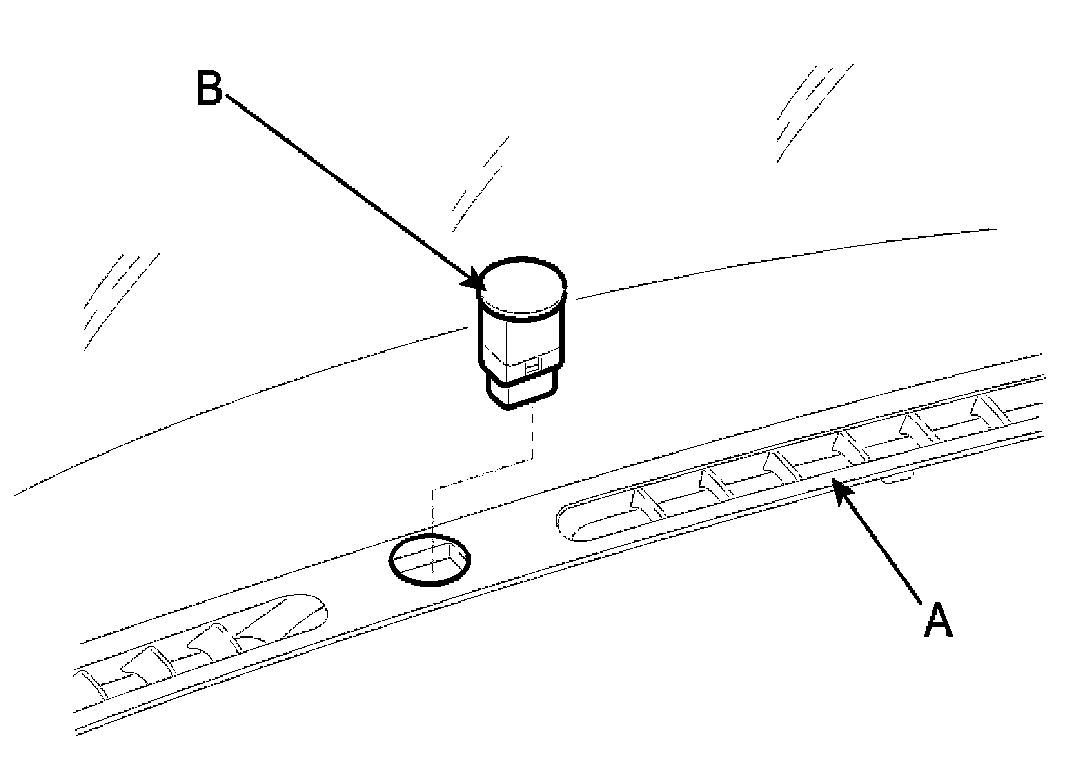 B

A