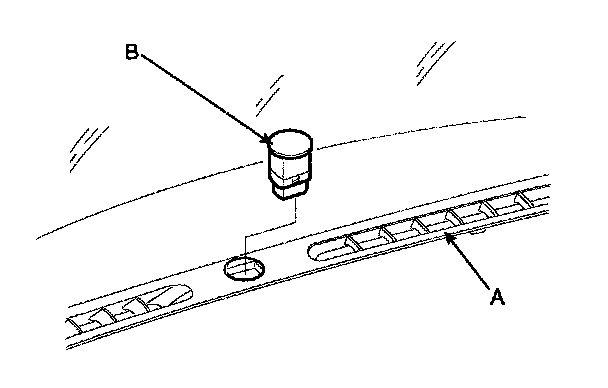 B

A