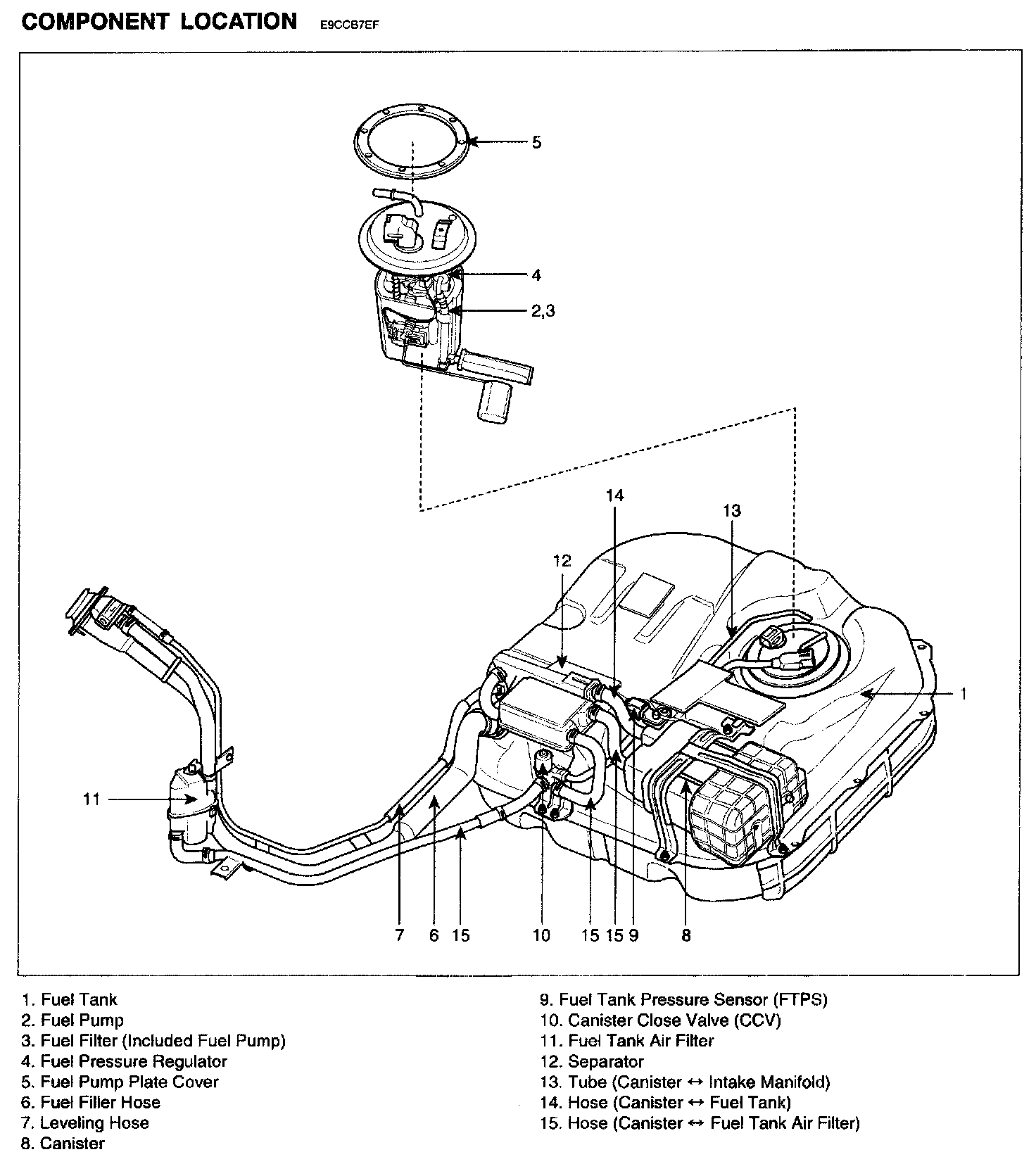 COMPONENT LOCATION E9CCB7EF

5

4

2,3

14

13

12

1

11

7 6 15 10 15 15 9 8

1. Fuel Tank
2. Fuel Pump
3. Fuel Filter (Included Fuel Pump)
4. Fuel Pressure Regulator
5. Fuel Pump Plate Cover
6. Fuel Filler Hose
7. Leveling Hose
8. Canister

9. Fuel Tank Pressure Sensor (FTPS)
10. Canister Close Valve (CCV)
11. Fuel Tank Air Filter
12. Separator
13. Tube (Canister ↔ Intake Manifold)
14. Hose (Canister ↔ Fuel Tank)
15. Hose (Canister ↔ Fuel Tank Air Filter)