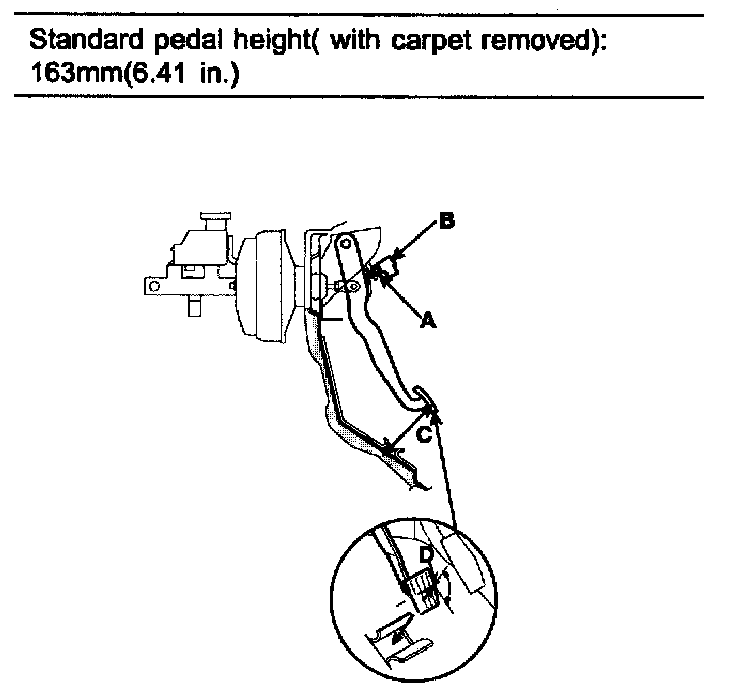 Standard pedal height( with carpet removed): 163mm(6.41 in.)

B

A

C

D