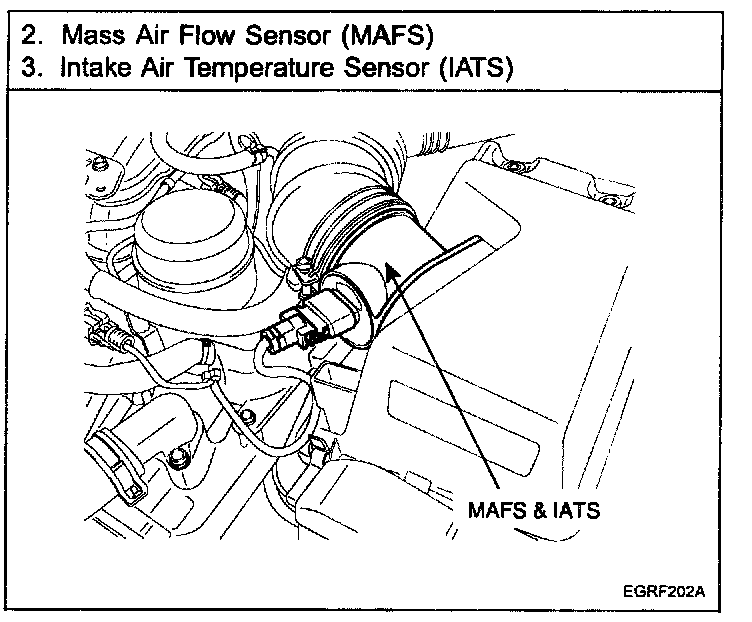 2. Mass Air Flow Sensor (MAFS)
3. Intake Air Temperature Sensor (IATS)

MAFS & IATS

EGRF202A