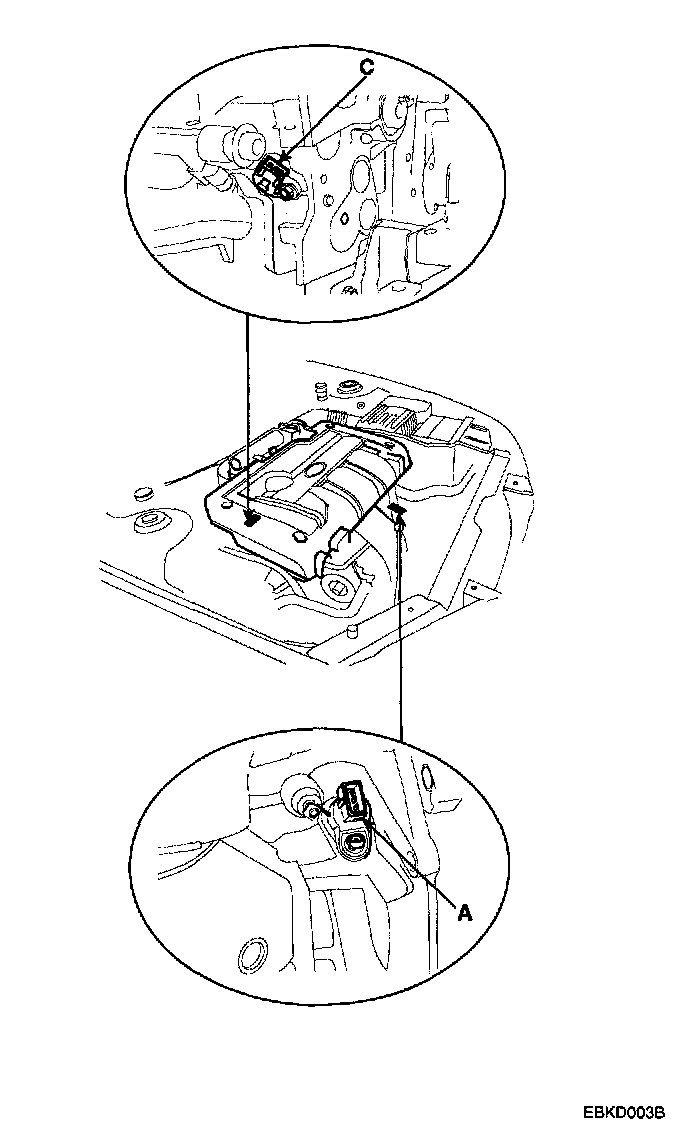 C

A

EBKD003B