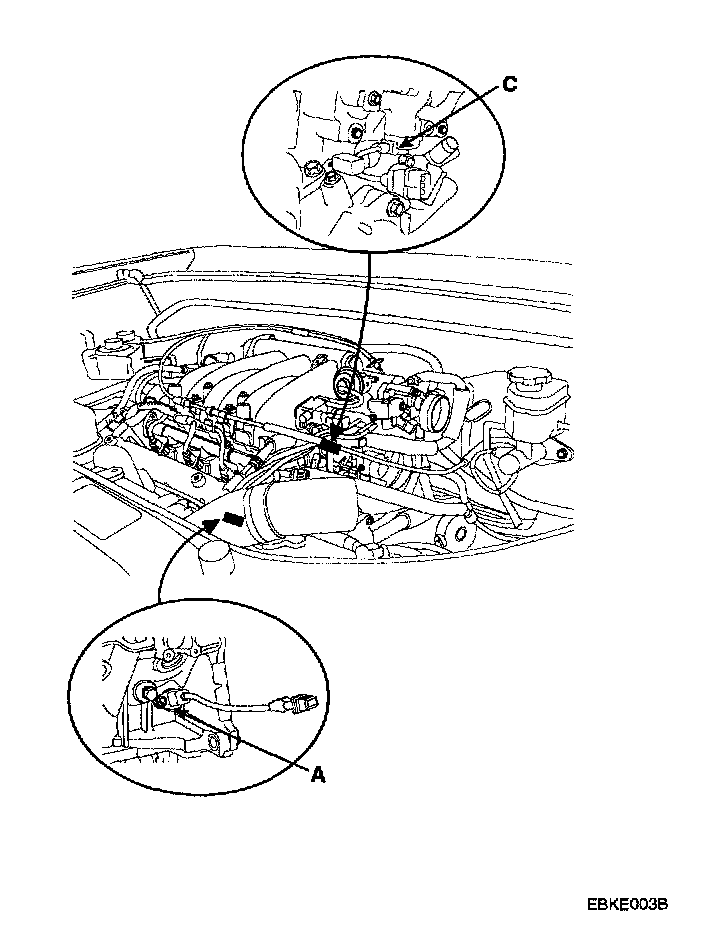 C

A

EBKE003B