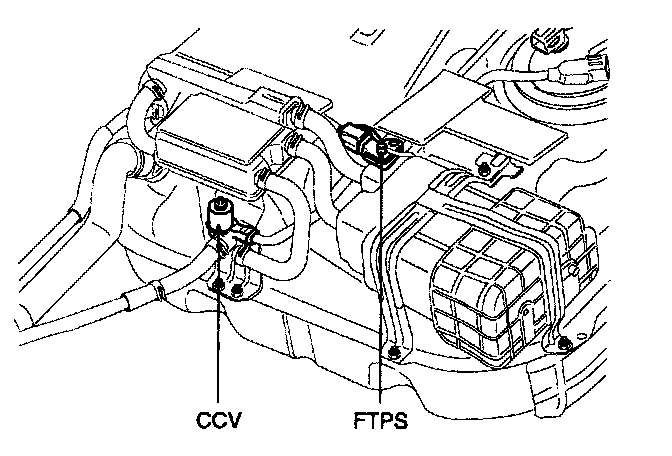 CCV

FTPS