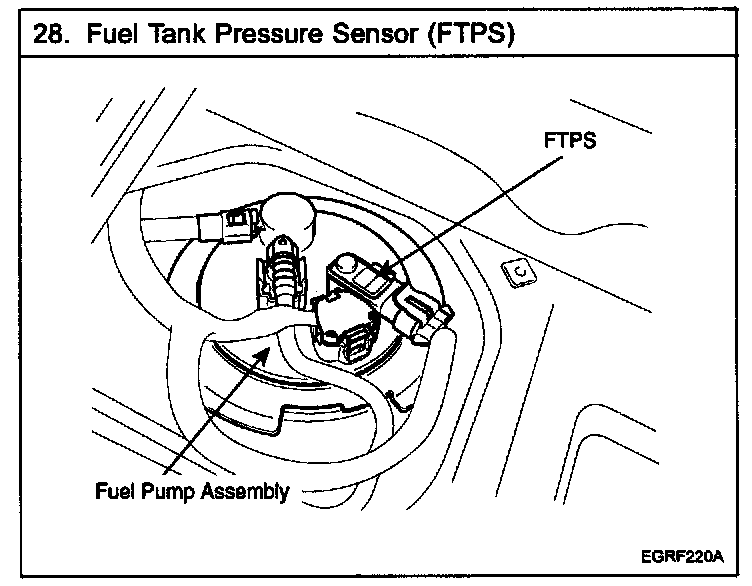 28. Fuel Tank Pressure Sensor (FTPS)

FTPS

Fuel Pump Assembly

EGRF220A