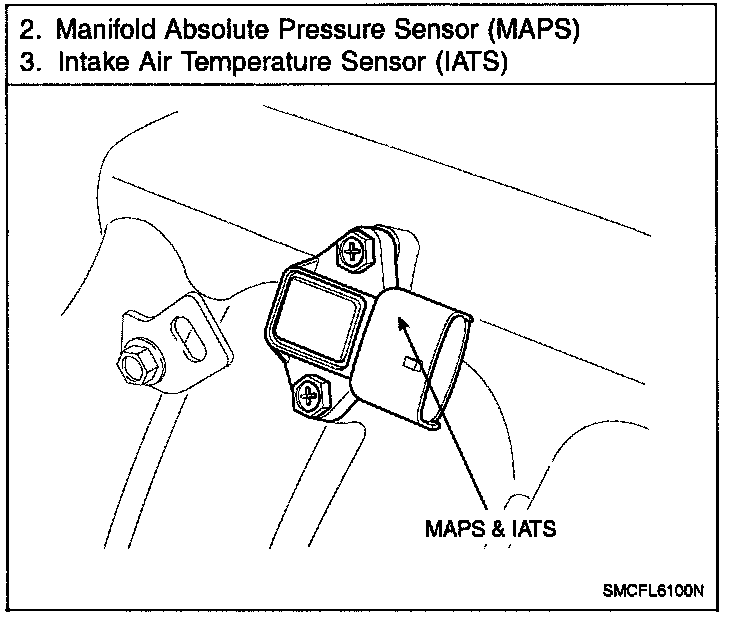 2. Manifold Absolute Pressure Sensor (MAPS)
3. Intake Air Temperature Sensor (IATS)

MAPS & IATS

SMCFL6100N