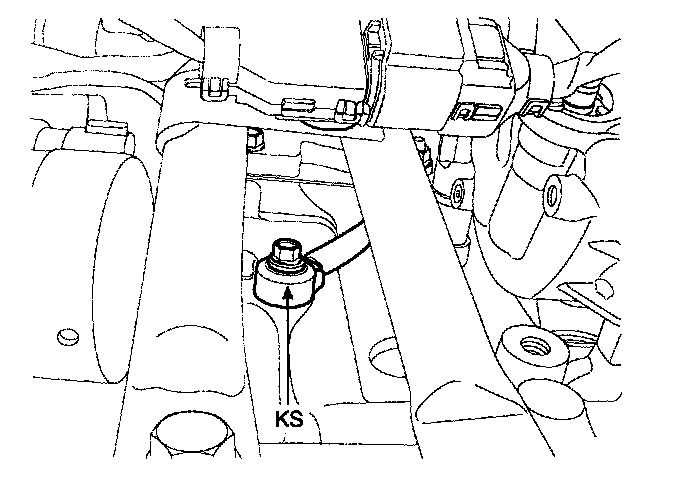 KS