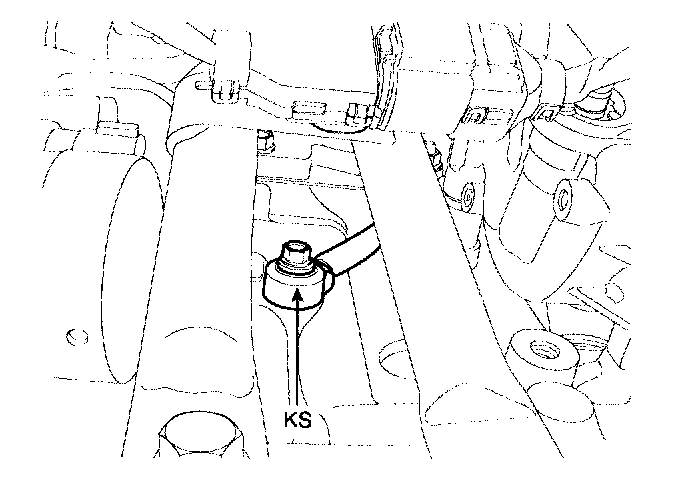 KS