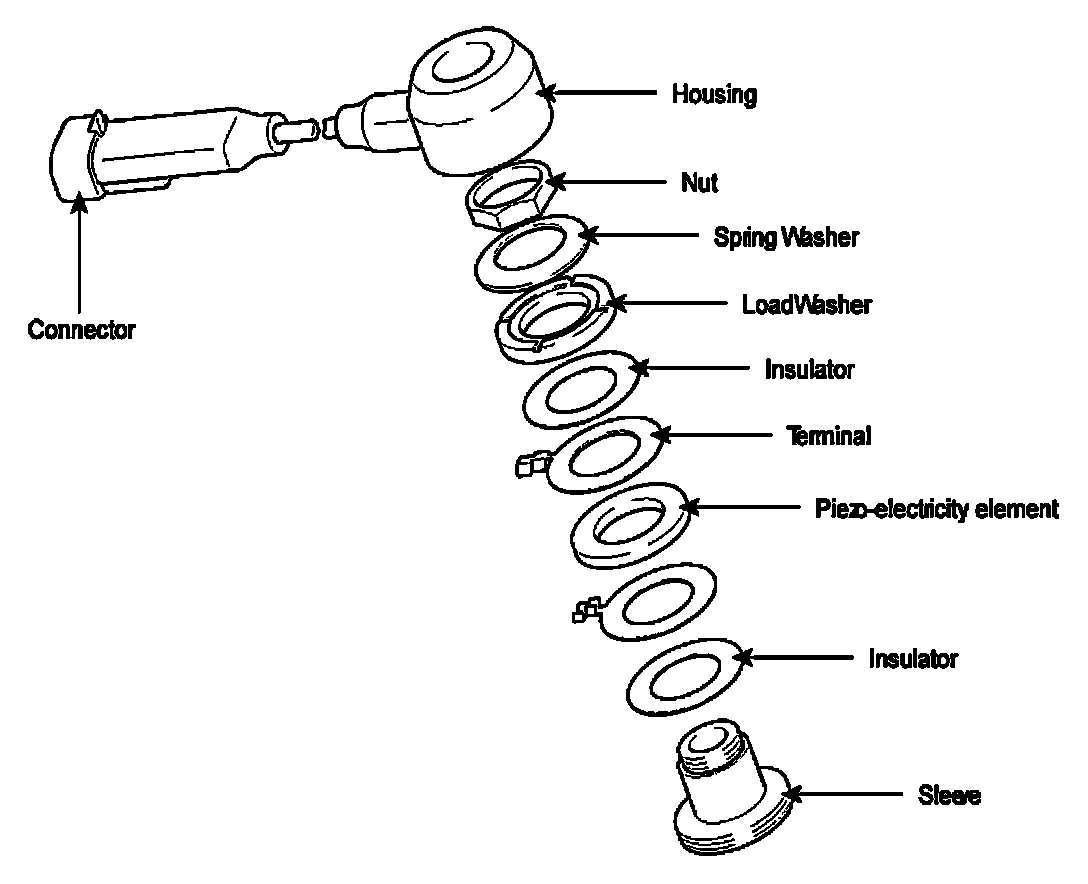 Housing
Nut
Spring Washer
LoadWasher
Connector
Insulator
Terminal
Piezo-electricity element
Insulator
Sleeve