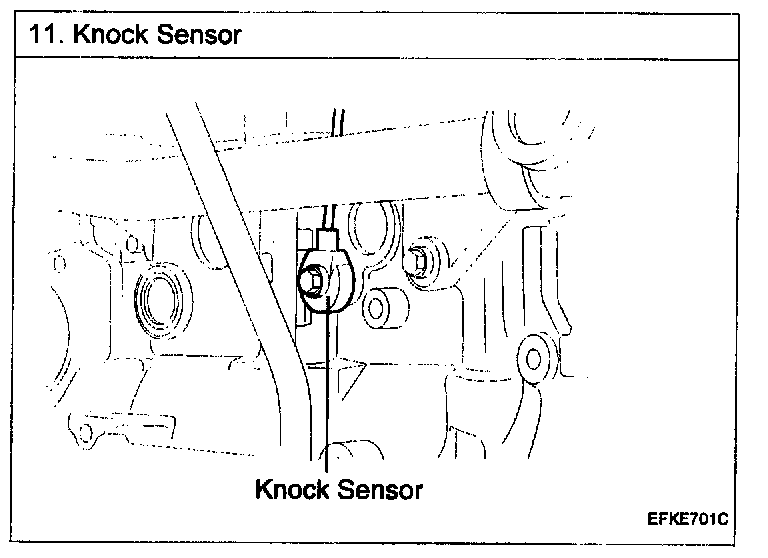 11. Knock Sensor

Knock Sensor

EFKE701C