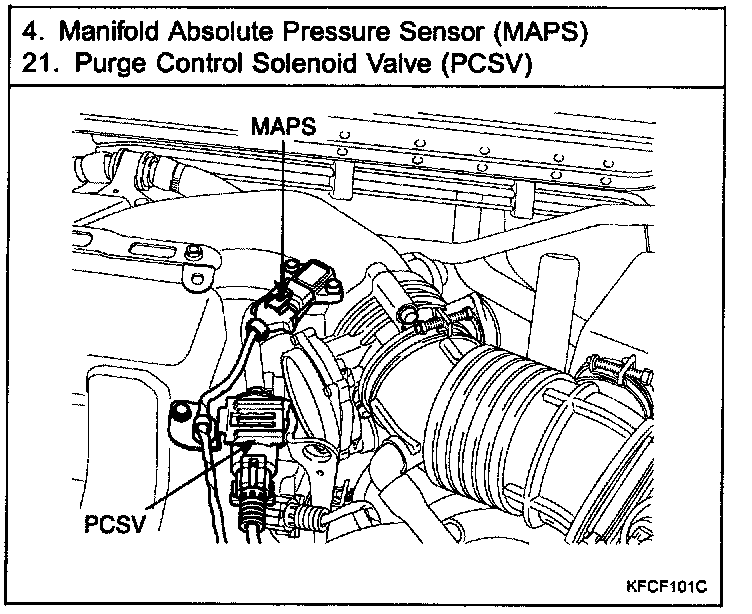 4. Manifold Absolute Pressure Sensor (MAPS)
21. Purge Control Solenoid Valve (PCSV)

MAPS

PCSV

KFCF101C